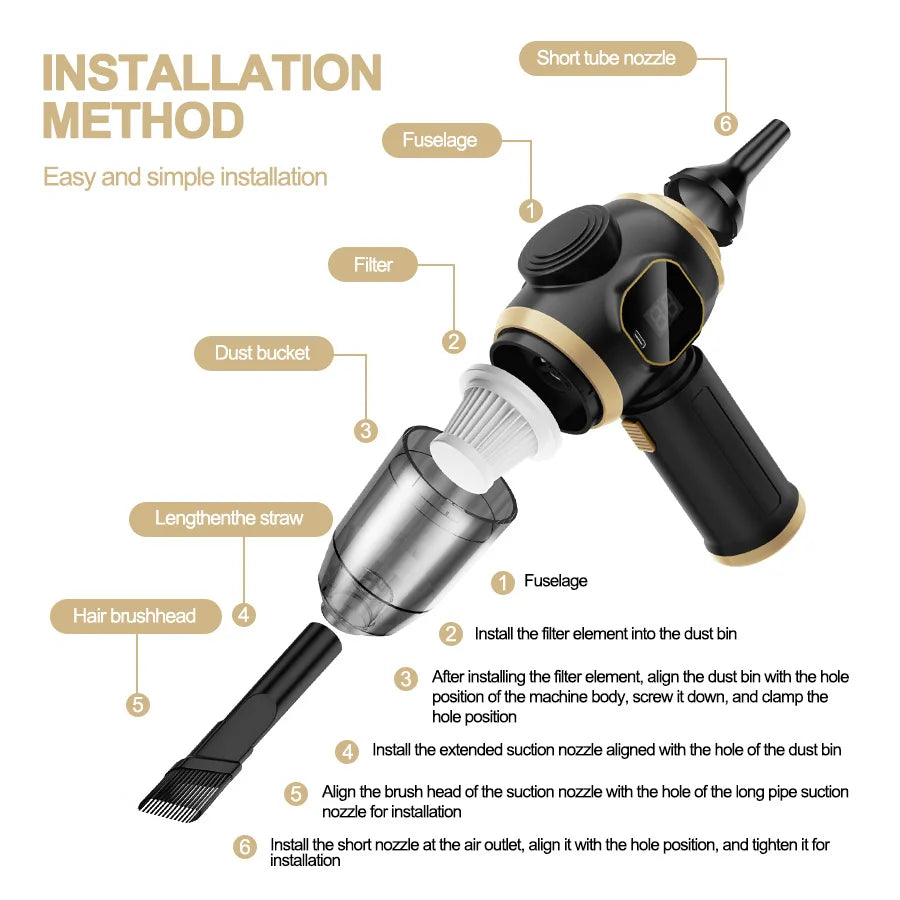 INSTALLATION METHOD

Easy and simple installation

Short tube nozzle
6

Fuselage
1

Filter
2

Dust bucket
3

Lengthenthe straw
4

Hair brushhead
5

1 Fuselage

2 Install the filter element into the dust bin

3 After installing the filter element, align the dust bin with the hole position of the machine body, screw it down, and clamp the hole position

4 Install the extended suction nozzle aligned with the hole of the dust bin

5 Align the brush head of the suction nozzle with the hole of the long pipe suction nozzle for installation

6 Install the short nozzle at the air outlet, align it with the hole position, and tighten it for installation