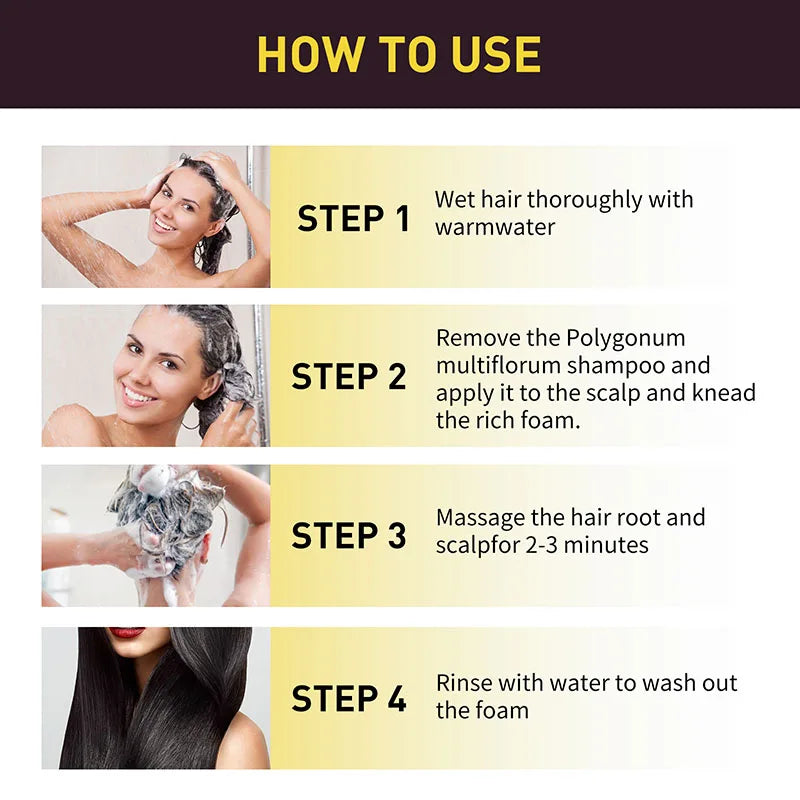 HOW TO USE

STEP 1 Wet hair thoroughly with warmwater

STEP 2 Remove the Polygonum multiflorum shampoo and apply it to the scalp and knead the rich foam.

STEP 3 Massage the hair root and scalpfor 2-3 minutes

STEP 4 Rinse with water to wash out the foam