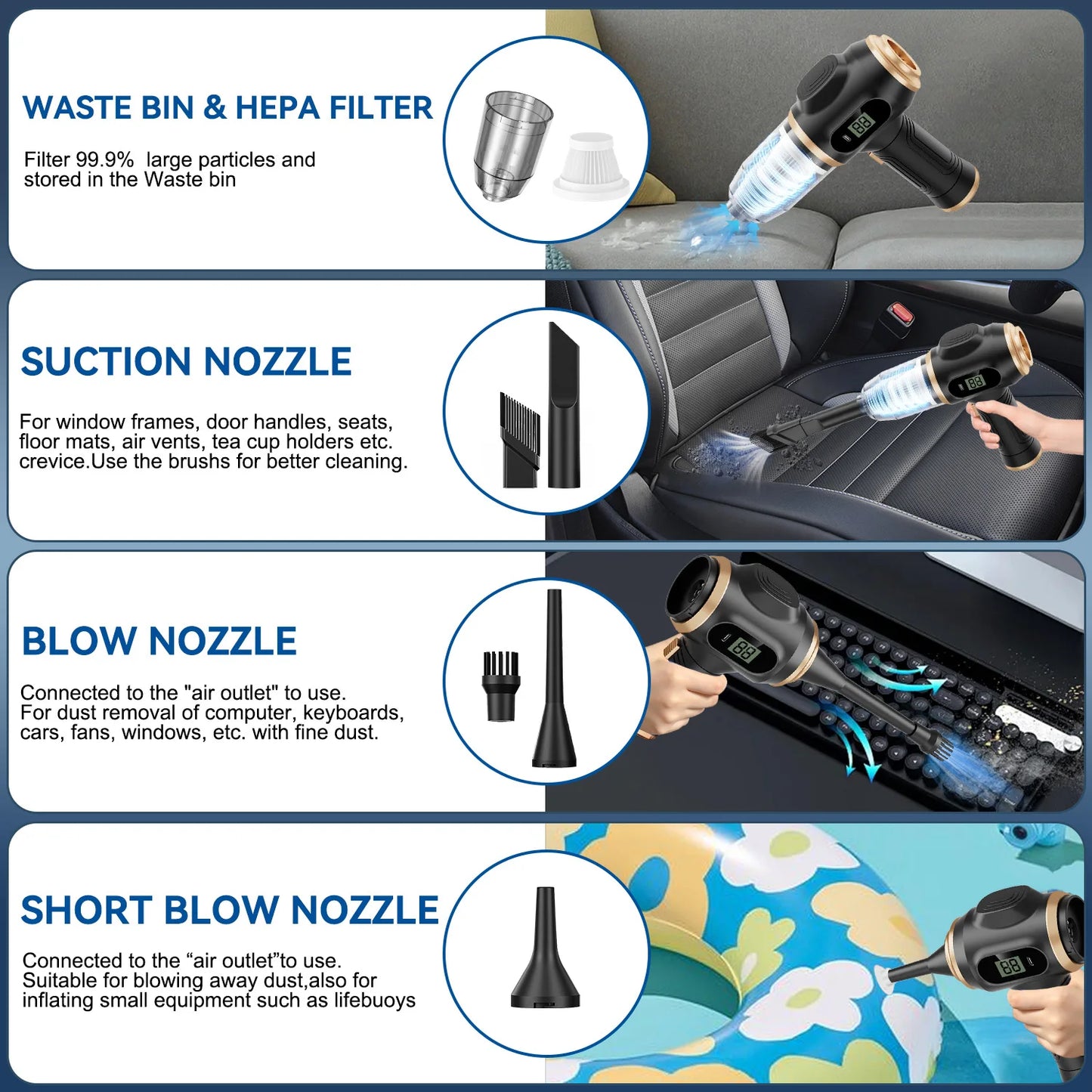 WASTE BIN & HEPA FILTER

Filter 99.9%  large particles and stored in the Waste bin

SUCTION NOZZLE

For window frames, door handles, seats, floor mats, air vents, tea cup holders etc. crevice.Use the brushs for better cleaning.

BLOW NOZZLE

Connected to the "air outlet" to use.
For dust removal of computer, keyboards, cars, fans, windows, etc. with fine dust.

SHORT BLOW NOZZLE

Connected to the “air outlet”to use.
Suitable for blowing away dust,also for inflating small equipment such as lifebuoys