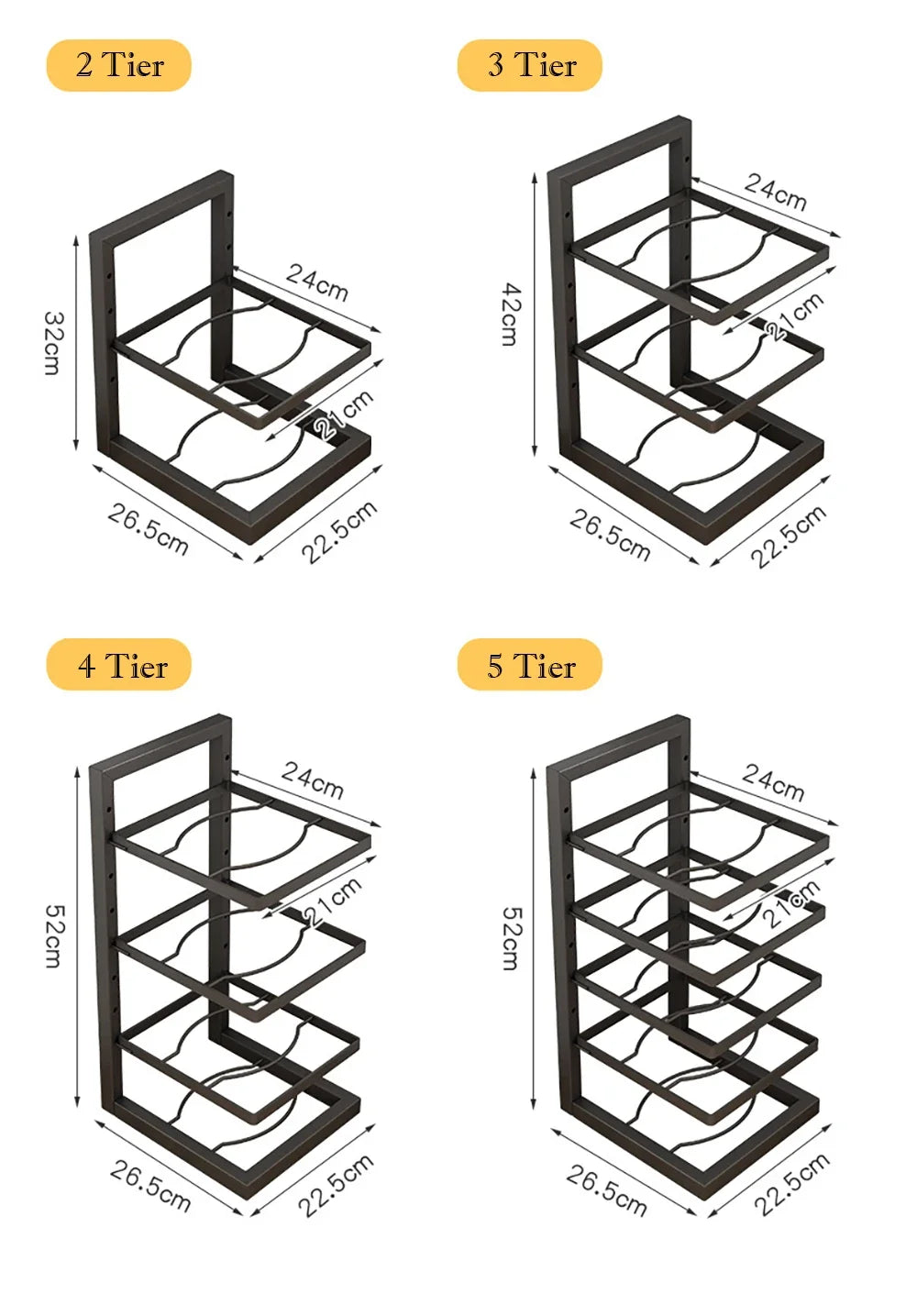 2 Tier

32cm
24cm
21cm
26.5cm
22.5cm

3 Tier

42cm
24cm
21cm
26.5cm
22.5cm

4 Tier

52cm
24cm
21cm
26.5cm
22.5cm

5 Tier

52cm
24cm
21cm
26.5cm
22.5cm