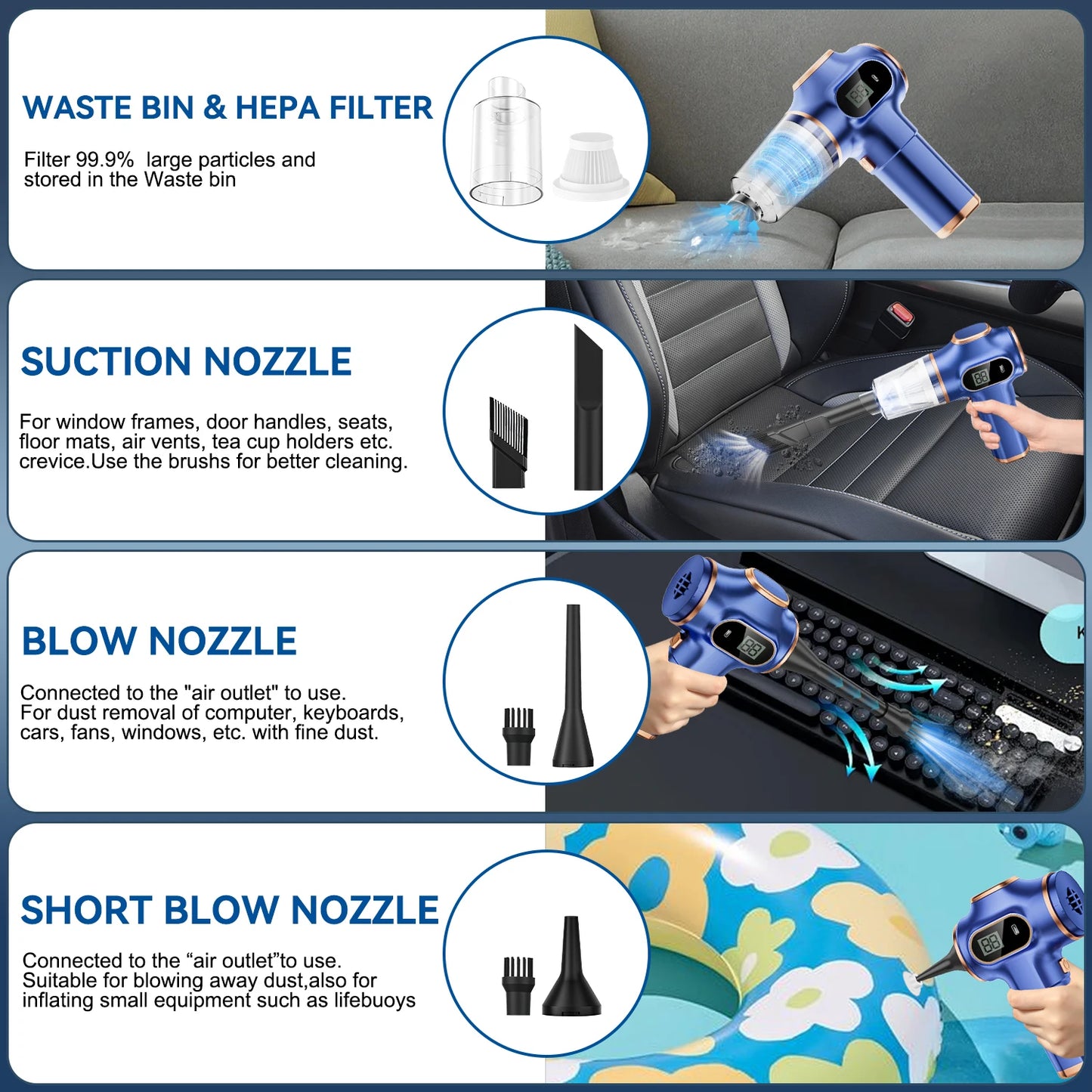 WASTE BIN & HEPA FILTER

Filter 99.9% large particles and stored in the Waste bin

SUCTION NOZZLE

For window frames, door handles, seats, floor mats, air vents, tea cup holders etc. crevice.Use the brushs for better cleaning.

BLOW NOZZLE

Connected to the "air outlet" to use. For dust removal of computer, keyboards, cars, fans, windows, etc. with fine dust.

SHORT BLOW NOZZLE

Connected to the “air outlet”to use. Suitable for blowing away dust,also for inflating small equipment such as lifebuoys