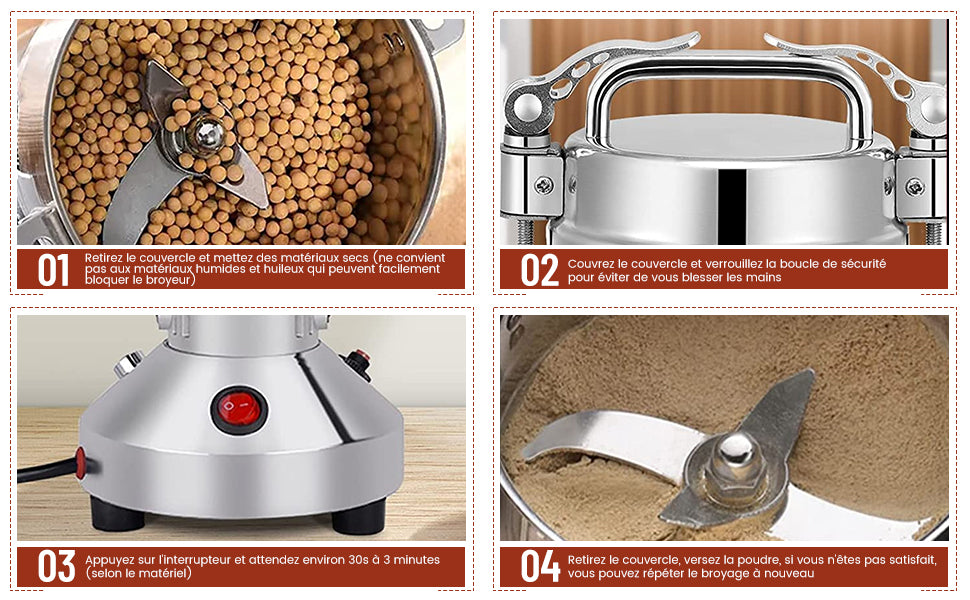 01 Retirez le couvercle et mettez des matériaux secs (ne convient pas aux matériaux humides et huileux qui peuvent facilement bloquer le broyeur)

02 Couvrez le couvercle et verrouillez la boucle de sécurité pour éviter de vous blesser les mains

03 Appuyez sur l'interrupteur et attendez environ 30s à 3 minutes (selon le matériel)

04 Retirez le couvercle, versez la poudre, si vous n'êtes pas satisfait, vous pouvez répéter le broyage à nouveau